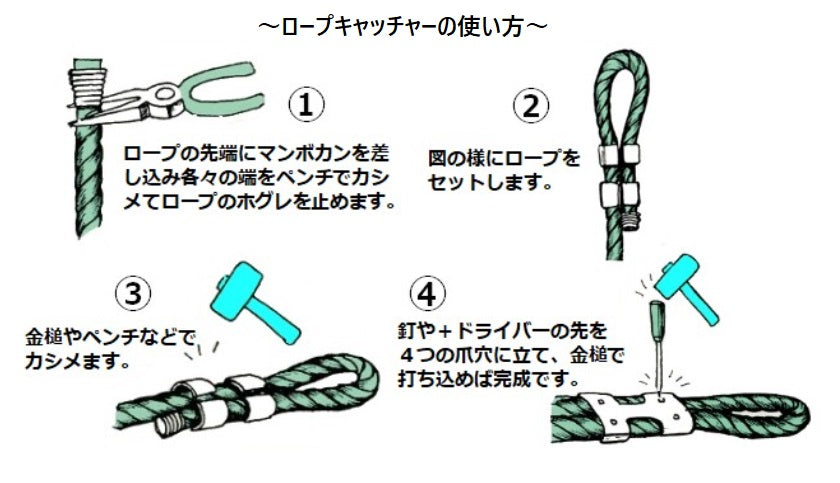 ～ロープキャッチャーの使い方～

①

ロープの先端にマンボカンを差し込み各々の端をペンチでカシメてロープのホグレを止めます。

②

図の様にロープをセットします。

③

金槌やペンチなどでカシメます。

④

釘や＋ドライバーの先を４つの爪穴に立て、金槌で打ち込めば完成です。