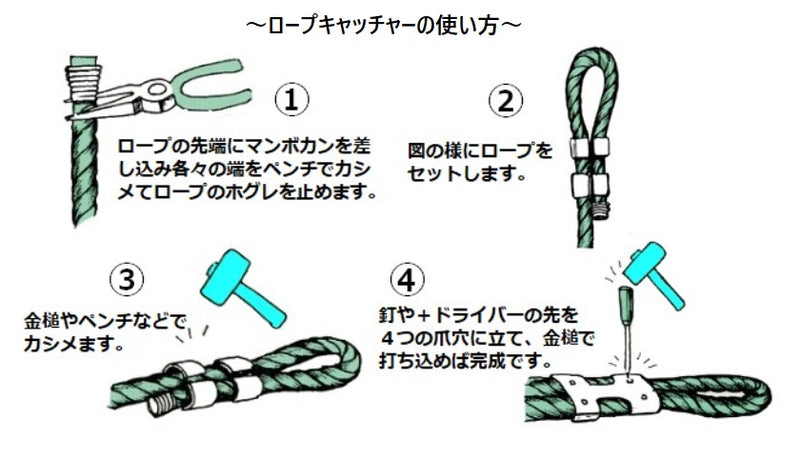 ～ロープキャッチャーの使い方～

①

ロープの先端にマンボカンを差し込み各々の端をペンチでカシメてロープのホグレを止めます。

②

図の様にロープをセットします。

③

金槌やペンチなどでカシメます。

④

釘や＋ドライバーの先を４つの爪穴に立て、金槌で打ち込めば完成です。