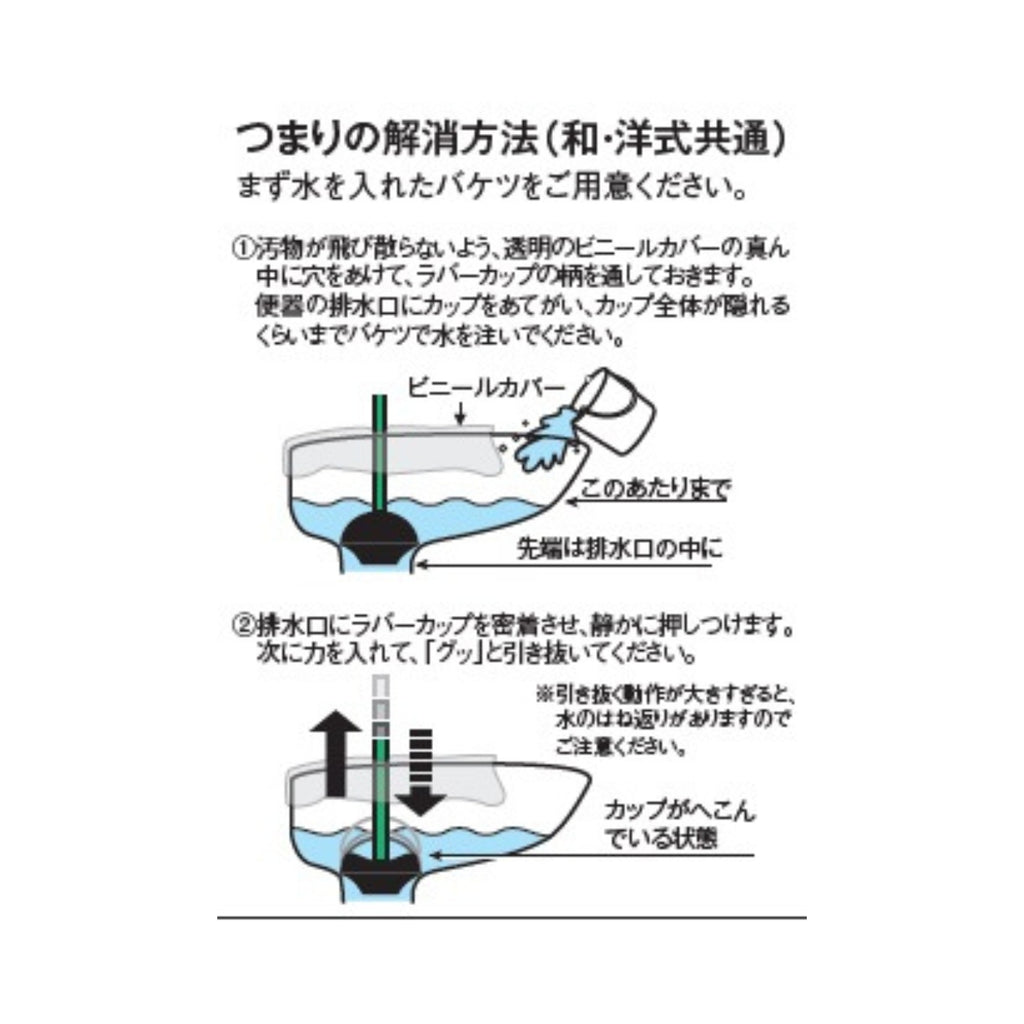 つまりの解消方法（和・洋式共通）
まず水を入れたバケツをご用意ください。

①汚物が飛び散らないよう、透明のビニールカバーの真ん中に穴をあけて、ラバーカップの柄を通しておきます。便器の排水口にカップをあてがい、カップ全体が隠れるくらいまでバケツで水を注いでください。

ビニールカバー
このあたりまで
先端は排水口の中に

②排水口にラバーカップを密着させ、静かに押しつけます。次に力を入れて、「グッ」と引き抜いてください。

※引き抜く動作が大きすぎると、水のはね返りがありますのでご注意ください。

カップがへこんでいる状態