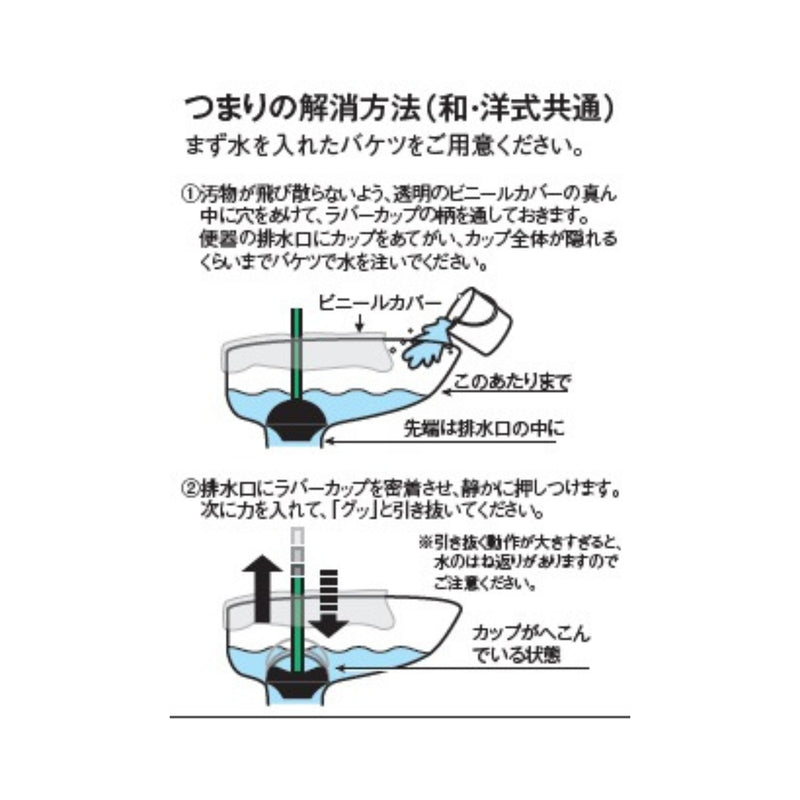 つまりの解消方法（和・洋式共通）
まず水を入れたバケツをご用意ください。

①汚物が飛び散らないよう、透明のビニールカバーの真ん中に穴をあけて、ラバーカップの柄を通しておきます。便器の排水口にカップをあてがい、カップ全体が隠れるくらいまでバケツで水を注いでください。

ビニールカバー
このあたりまで
先端は排水口の中に

②排水口にラバーカップを密着させ、静かに押しつけます。次に力を入れて、「グッ」と引き抜いてください。

※引き抜く動作が大きすぎると、水のはね返りがありますのでご注意ください。

カップがへこんでいる状態