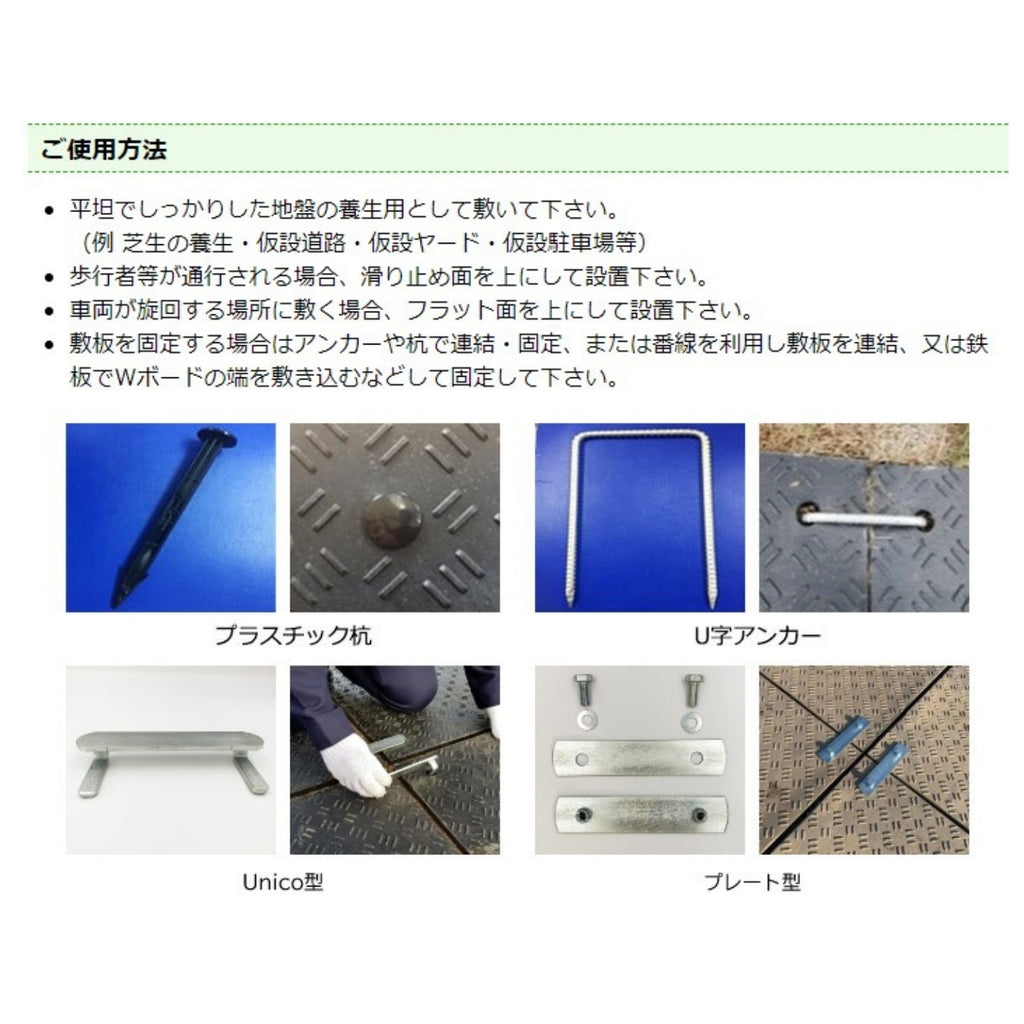 ご使用方法

• 平坦でしっかりした地盤の養生用として敷いて下さい。
（例 芝生の養生・仮設道路・仮設ヤード・仮設駐車場等）
• 歩行者等が通行される場合、滑り止め面を上にして設置下さい。
• 車両が旋回する場所に敷く場合、フラット面を上にして設置下さい。
• 敷板を固定する場合はアンカーや杭で連結・固定、または番線を利用し敷板を連結、又は鉄板でWボードの端を敷き込むなどして固定して下さい。

プラスチック杭

U字アンカー

Unico型

プレート型