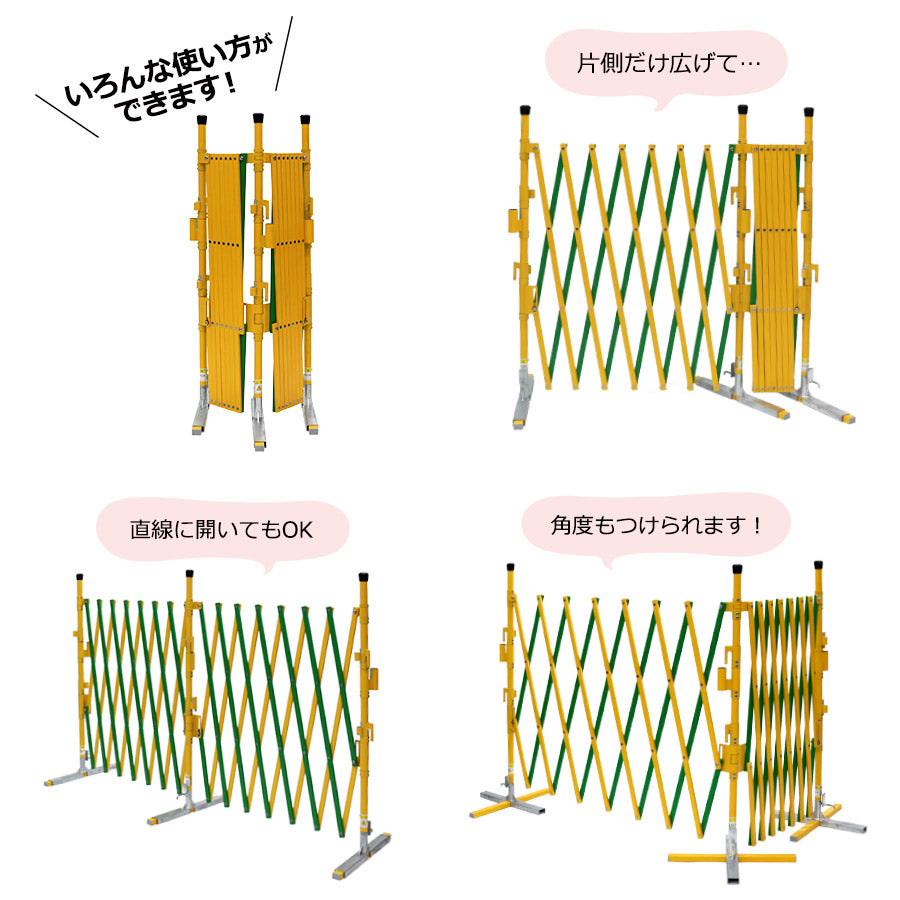 いろんな使い方ができます！

片側だけ広げて…

直線に開いてもOK

角度もつけられます！