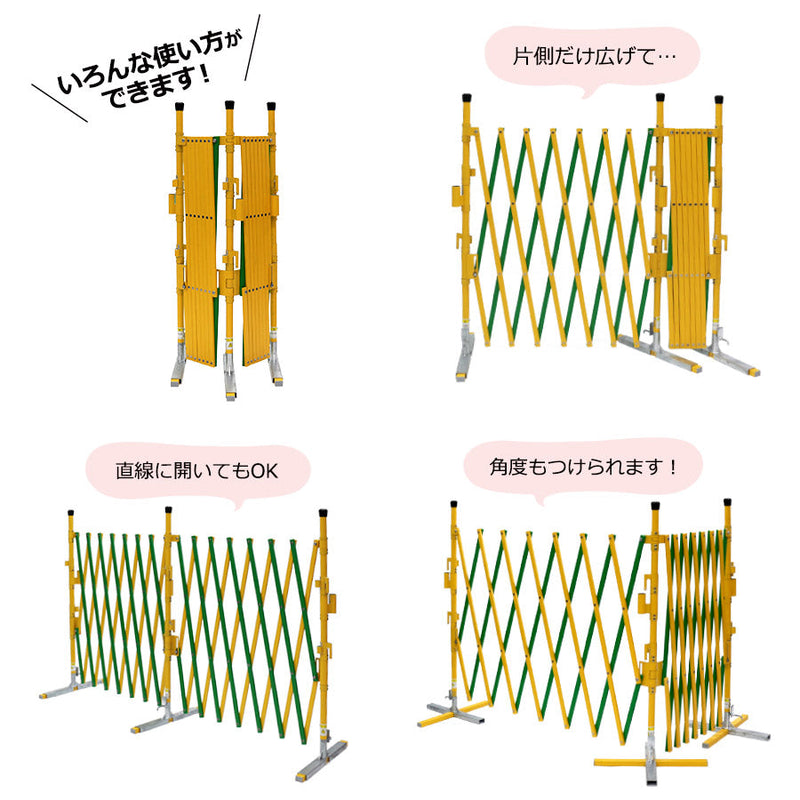 いろんな使い方ができます！

片側だけ広げて…

直線に開いてもOK

角度もつけられます！